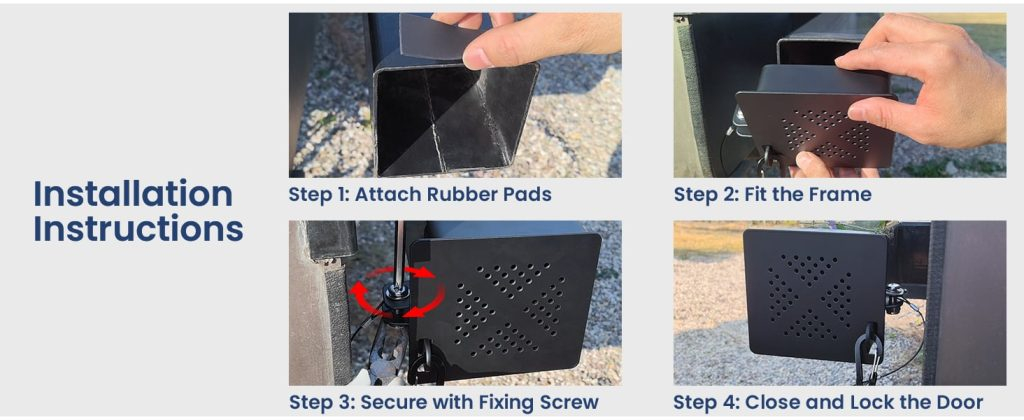 Installation Instructions

Step 1: Attach Rubber Pads

Step 2: Fit the Frame

Step 3: Secure with Fixing Screw

Step 4: Close and Lock the Door